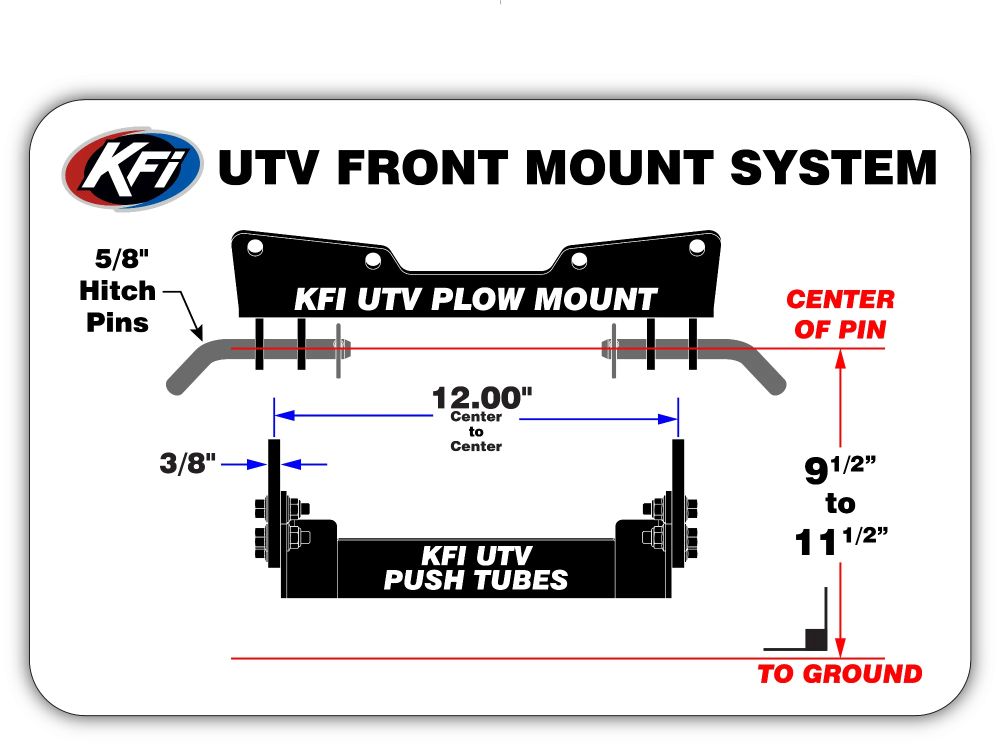 KFi UTV FRONT MOUNT SYSTEM

5/8" Hitch Pins

KFI UTV PLOW MOUNT

CENTER OF PIN

12.00" Center to Center

3/8"

$9^{1/2}$" to $11^{1/2}$"

KFI UTV PUSH TUBES

TO GROUND