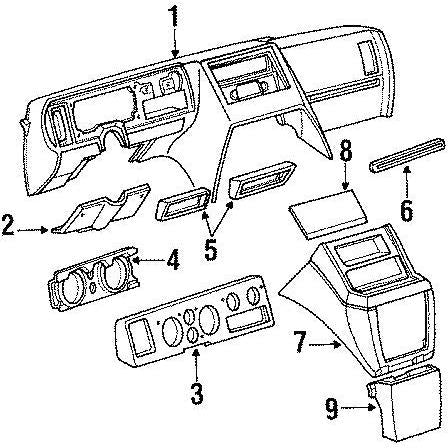 1
8
6
2
5
4
7
3
9